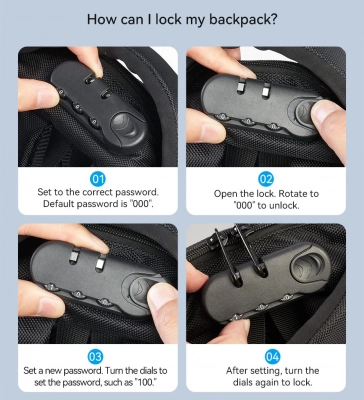 How can I lock my backpack?

01
Set to the correct password. Default password is "000".

02
Open the lock. Rotate to "000" to unlock.

03
Set a new password. Turn the dials to set the password, such as "100."

04
After setting, turn the dials again to lock.