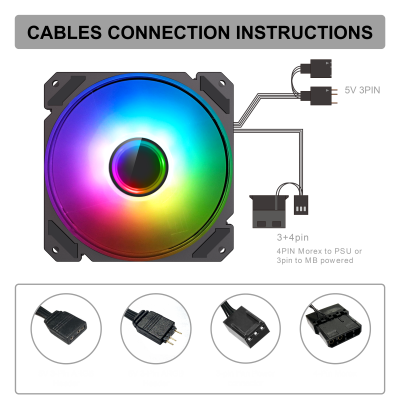 CABLES CONNECTION INSTRUCTIONS

5V 3PIN

3+4pin

4PIN Morex to PSU or 3pin to MB powered